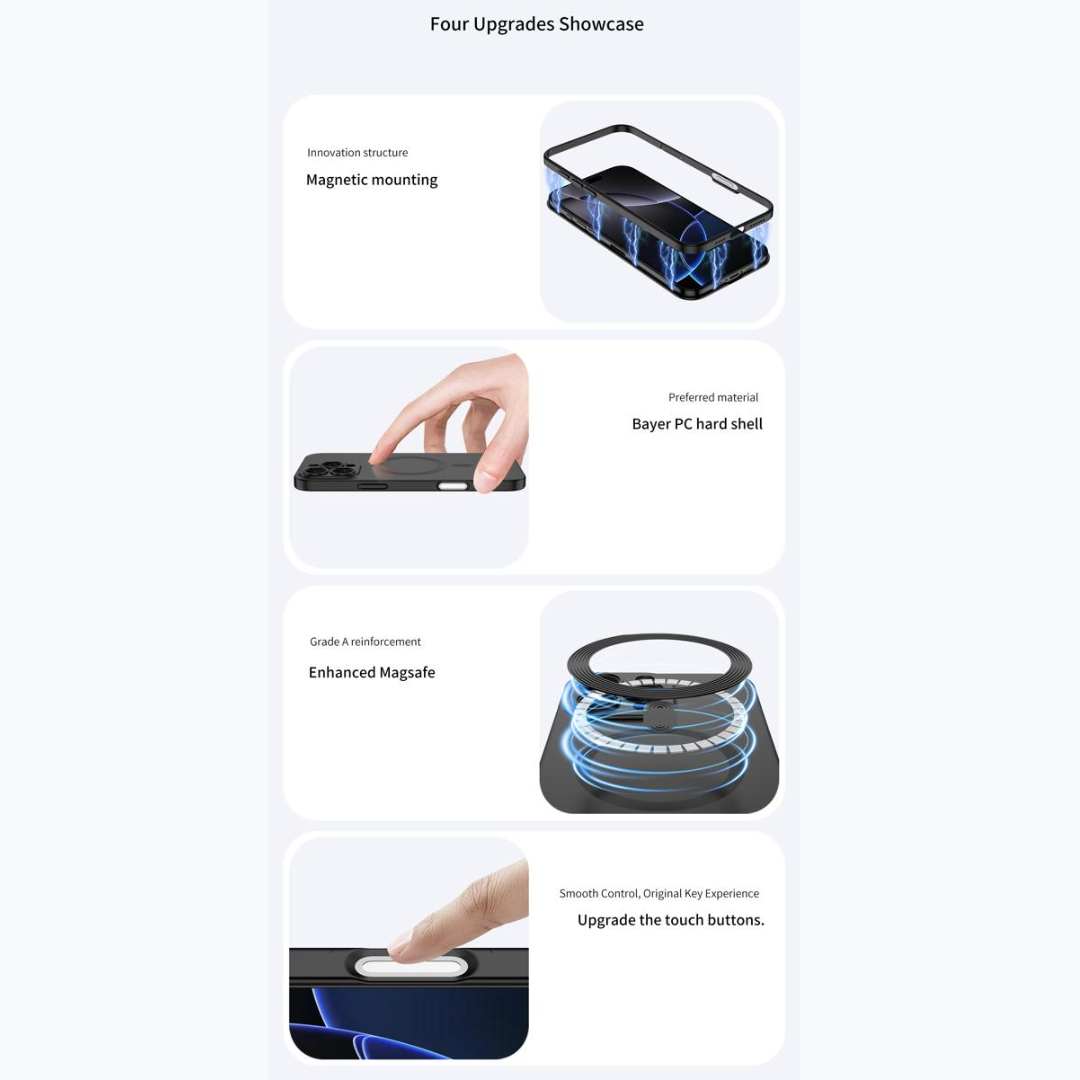 Four Upgrades Showcase

Innovation structure

Magnetic mounting

Preferred material

Bayer PC hard shell

Grade A reinforcement

Enhanced Magsafe

Smooth Control, Original Key Experience

Upgrade the touch buttons.